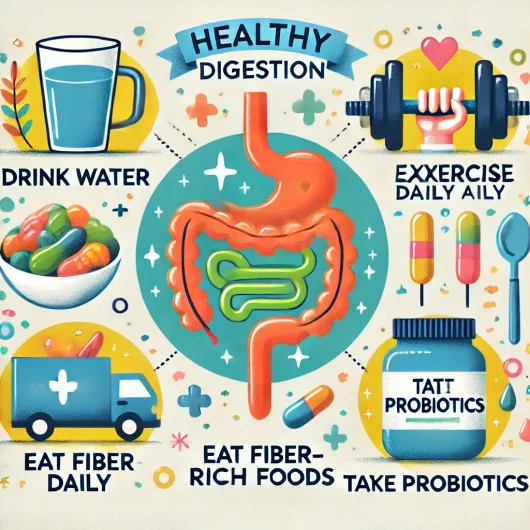 HEALTHY DIGESTION

DRINK WATER

EXXERCISE DAILY AILY

TATT PROBIOTICS

EAT FIBER DAILY

EAT FIBER-RICH FOODS

TAKE PROBIOTICS